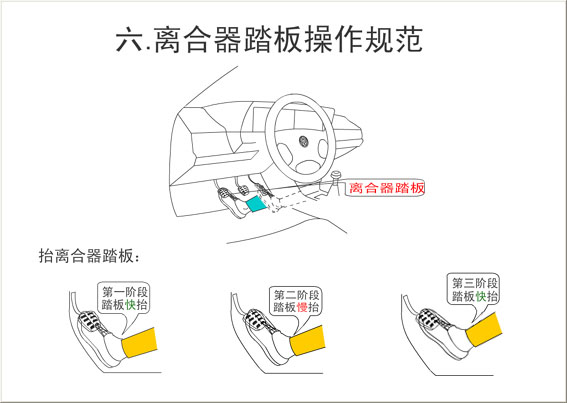 六.离合器踏板操作规范

离合器踏板

抬离合器踏板：

第一阶段
踏板快抬

第二阶段
踏板慢抬

第三阶段
踏板快抬