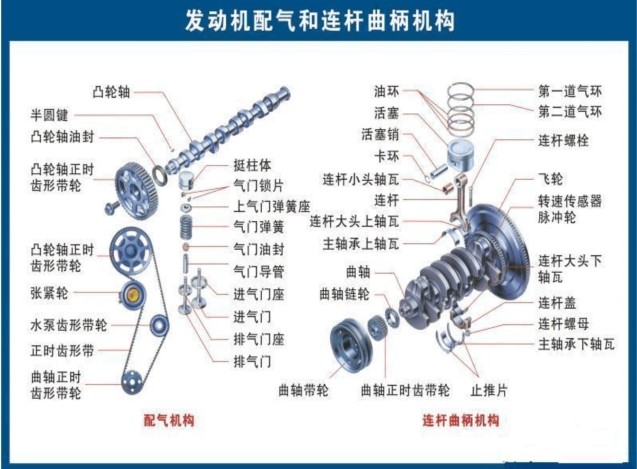 发动机配气和连杆曲柄机构

凸轮轴
半圆键
凸轮轴油封
凸轮轴正时齿形带轮
凸轮轴正时齿形带轮
张紧轮
水泵齿形带轮
正时齿形带
曲轴正时齿形带轮

挺柱体
气门锁片
上气门弹簧座
气门弹簧
气门油封
气门导管
进气门座
进气门
排气门座
排气门

配气机构

油环
活塞
活塞销
卡环
连杆小头轴瓦
连杆
连杆大头上轴瓦
主轴承上轴瓦
曲轴
曲轴链轮
曲轴带轮
曲轴正时齿带轮
止推片

第一道气环
第二道气环
连杆螺栓
飞轮
转速传感器脉冲轮
连杆大头下轴瓦
连杆盖
连杆螺母
主轴承下轴瓦

连杆曲柄机构